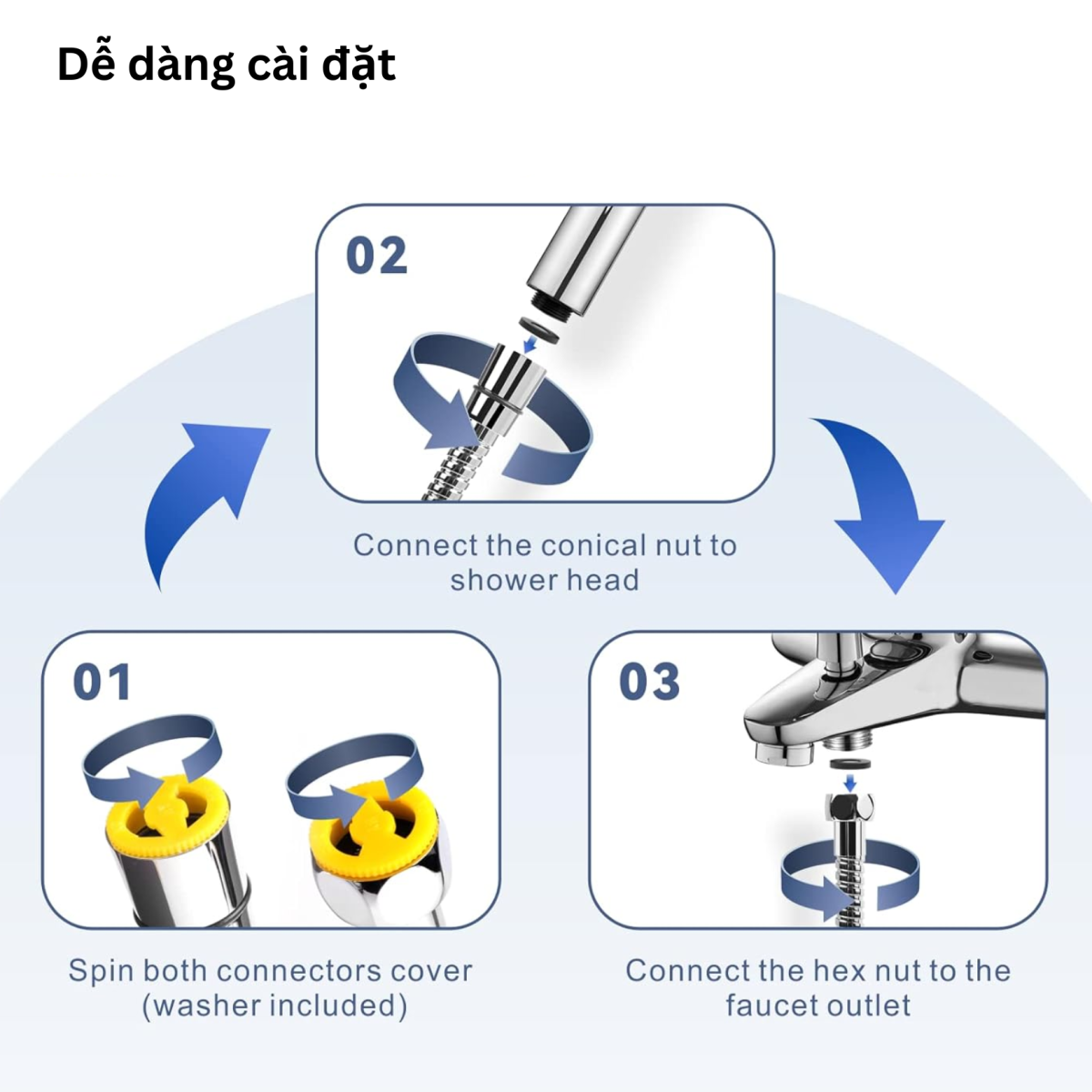 Dễ dàng cài đặt

02

Connect the conical nut to shower head

01

Spin both connectors cover (washer included)

03

Connect the hex nut to the faucet outlet