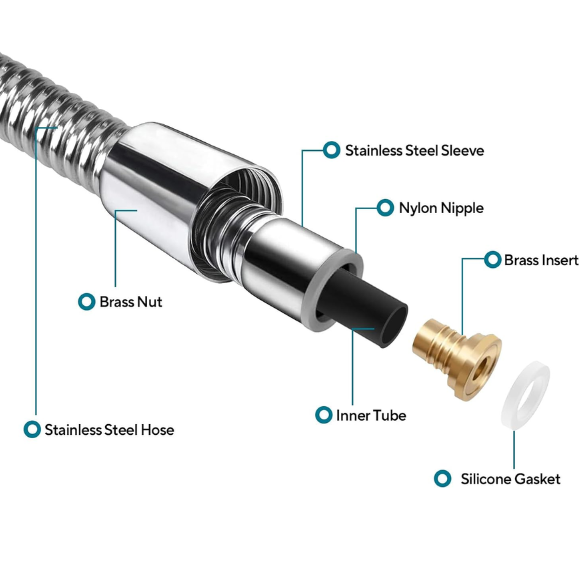 Stainless Steel Sleeve

Nylon Nipple

Brass Insert

Brass Nut

Inner Tube

Stainless Steel Hose

Silicone Gasket